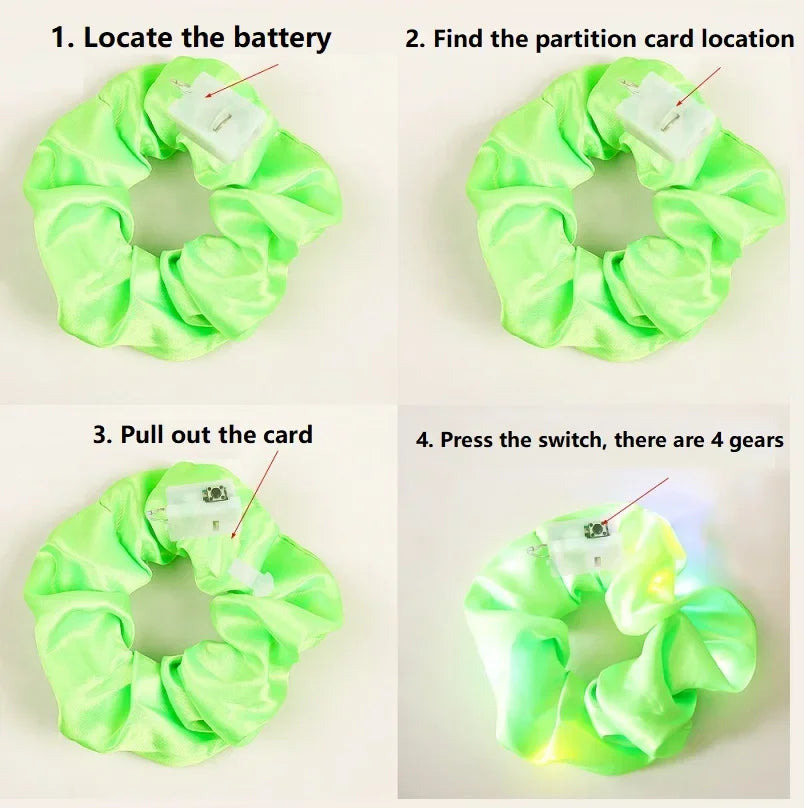 1. Locate the battery

2. Find the partition card location

3. Pull out the card

4. Press the switch, there are 4 gears